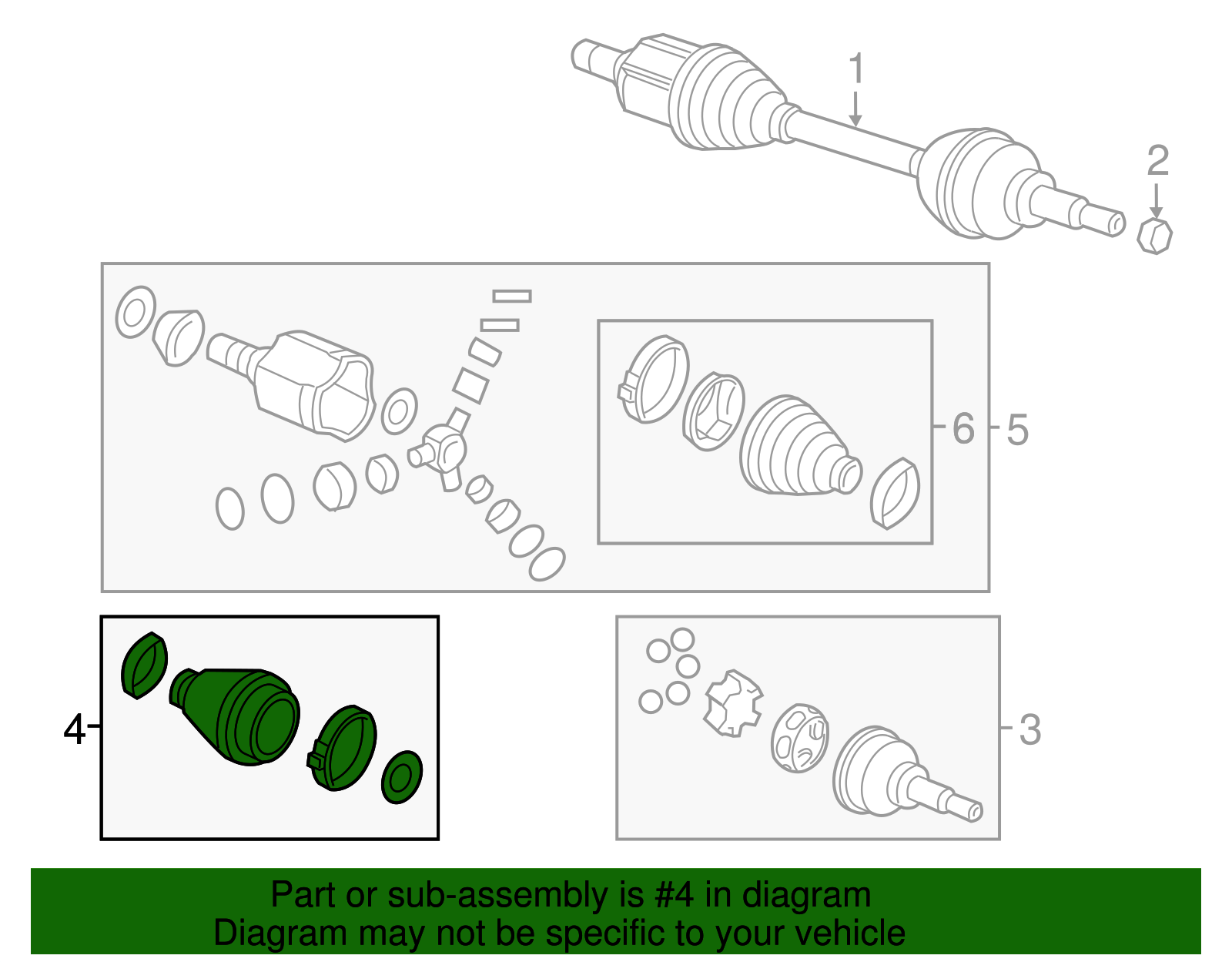 1

2

6
5

4

3

Part or sub-assembly is #4 in diagram
Diagram may not be specific to your vehicle