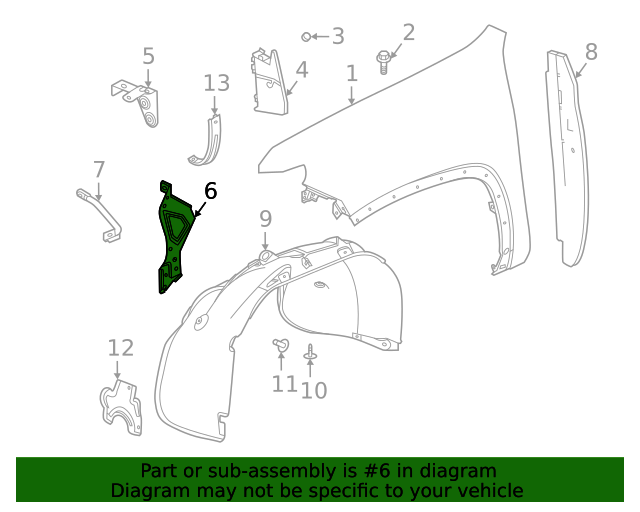 3
2
5
4
1
8
13
7
6
9
12
11
10

Part or sub-assembly is #6 in diagram
Diagram may not be specific to your vehicle