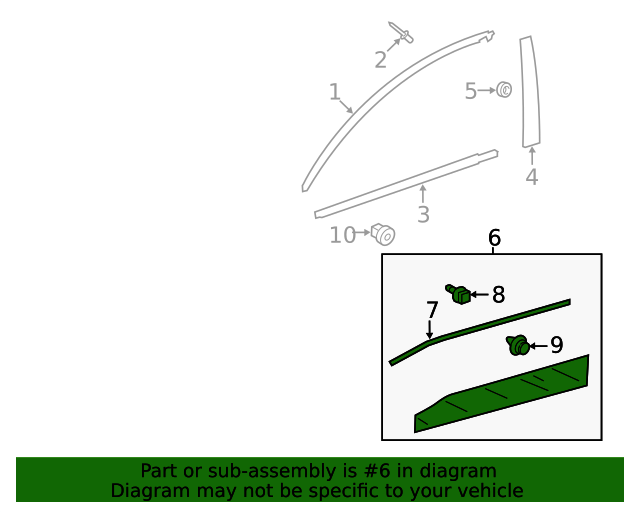 2
1
5
4
3
10
6
8
7
9

Part or sub-assembly is #6 in diagram
Diagram may not be specific to your vehicle