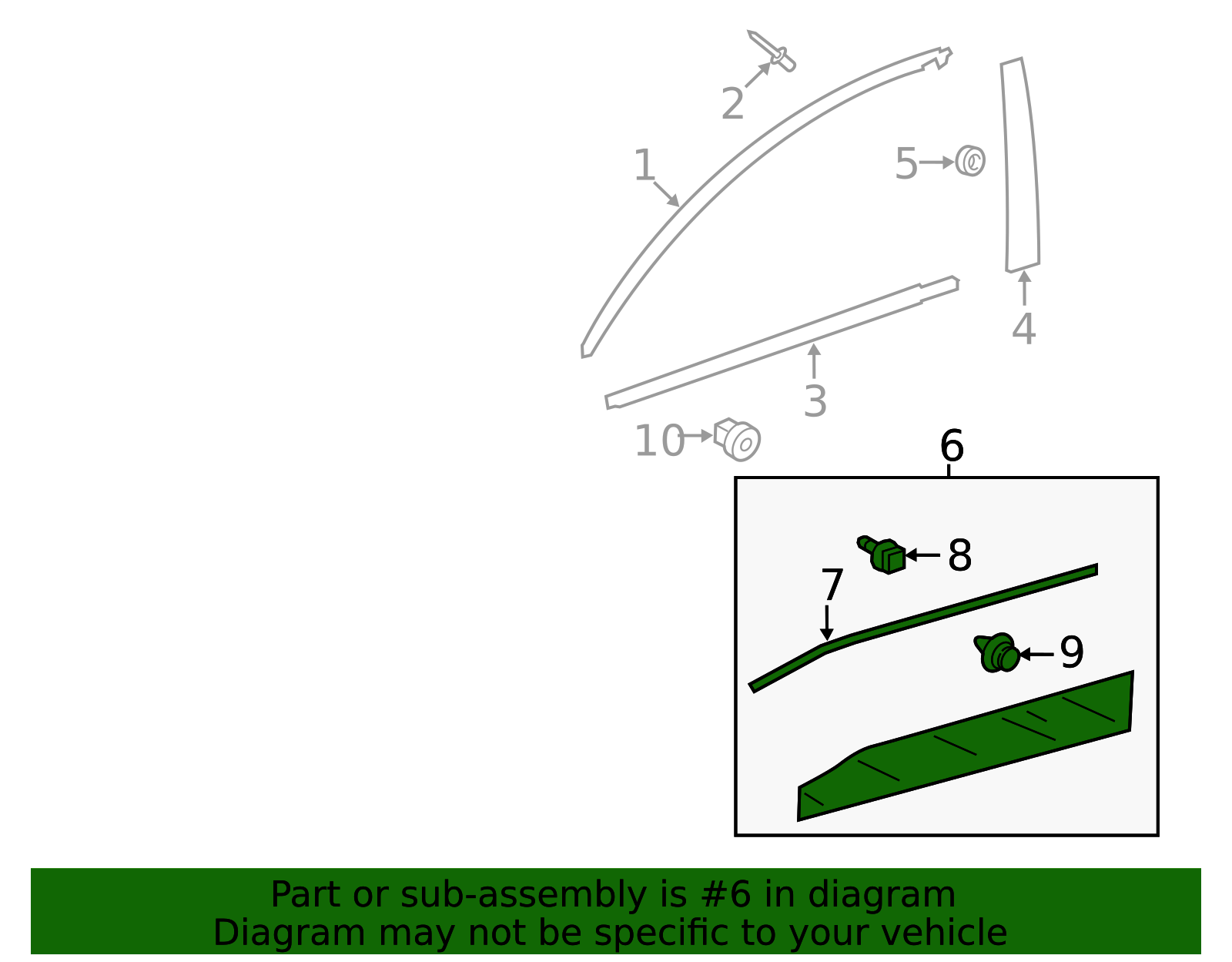 2
1
5
4
3
10
6
8
7
9

Part or sub-assembly is #6 in diagram
Diagram may not be specific to your vehicle