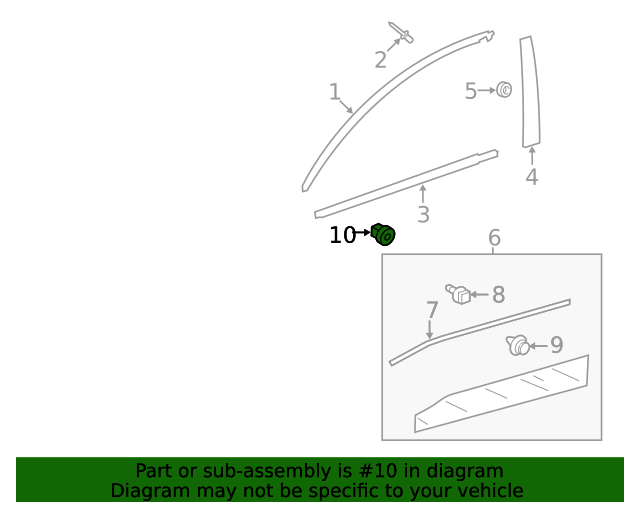 2
1
5
4
3
10
6
8
7
9

Part or sub-assembly is #10 in diagram
Diagram may not be specific to your vehicle