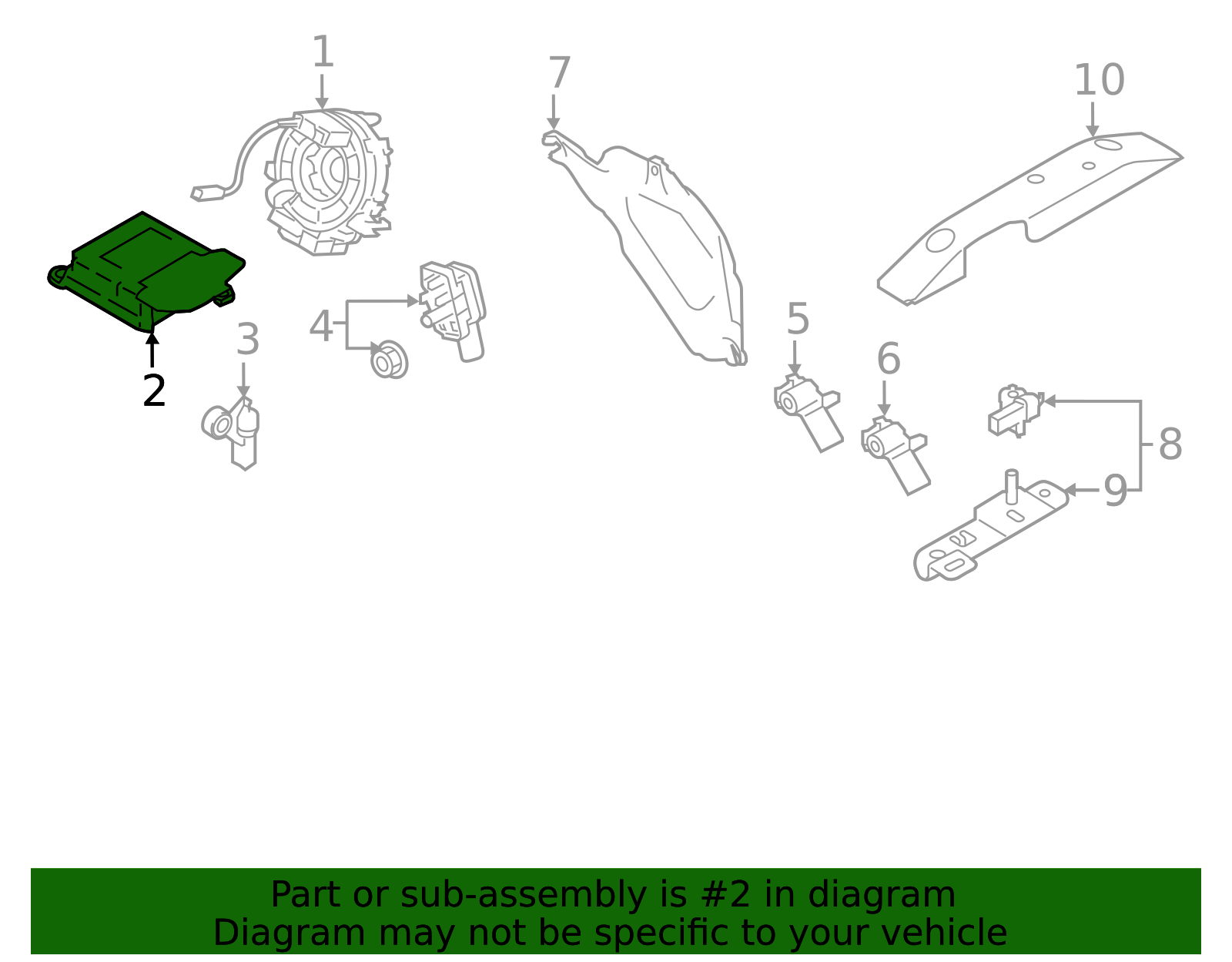 1
7
10
2
3
4
5
6
8
9

Part or sub-assembly is #2 in diagram
Diagram may not be specific to your vehicle