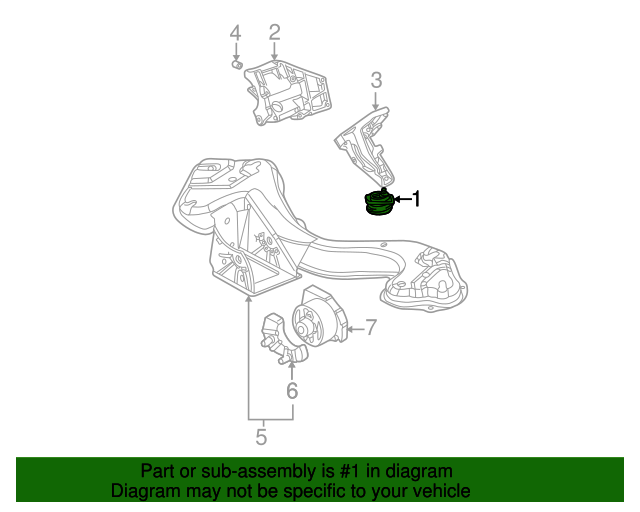 4
2
3
1
7
6
5

Part or sub-assembly is #1 in diagram
Diagram may not be specific to your vehicle