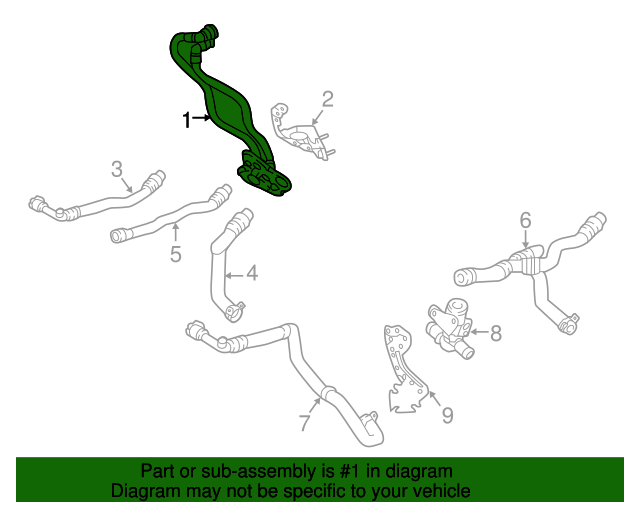 1
2
3
5
4
6
8
7
9

Part or sub-assembly is #1 in diagram
Diagram may not be specific to your vehicle