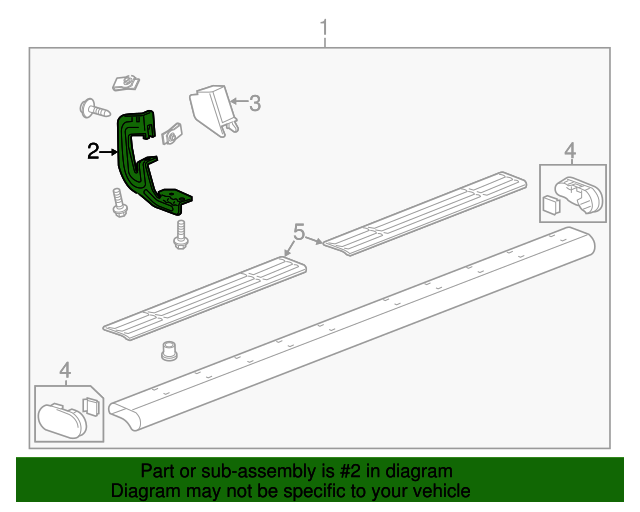 1

3

2

4

5

4

Part or sub-assembly is #2 in diagram
Diagram may not be specific to your vehicle