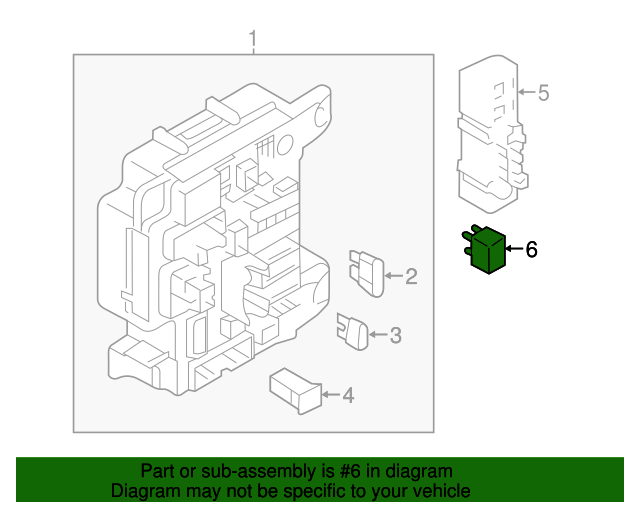 1

5

6

2

3

4

Part or sub-assembly is #6 in diagram
Diagram may not be specific to your vehicle