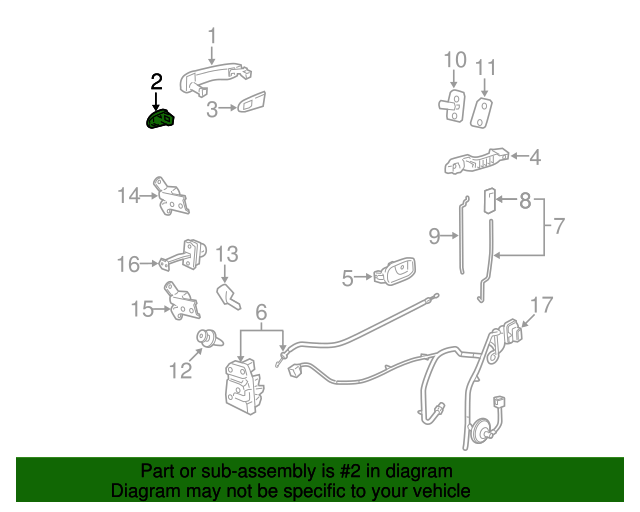 1
2
3
10
11
4
14
8
7
9
16
13
5
15
6
17
12

Part or sub-assembly is #2 in diagram
Diagram may not be specific to your vehicle