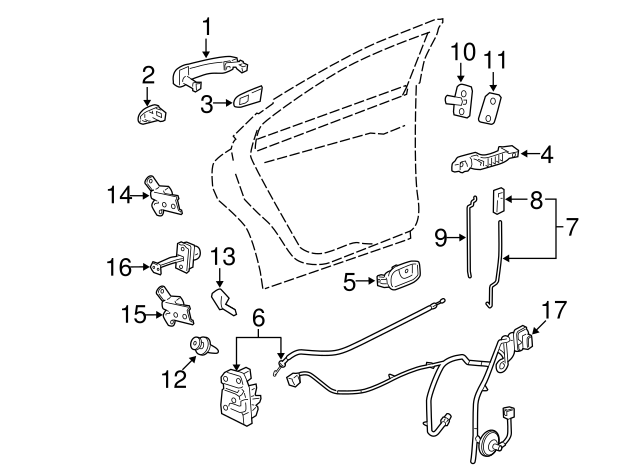 1
2
3
10
11
4
14
8
7
9
16
13
5
15
6
17
12