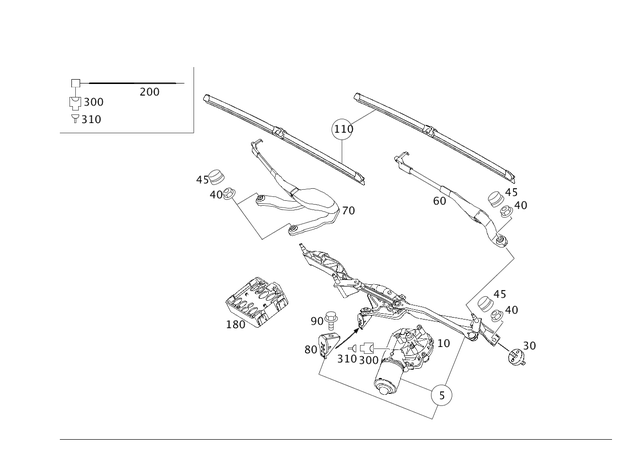 200
300
310
110
45
40
70
60
45
40
45
40
180
90
80
310
300
10
30
5