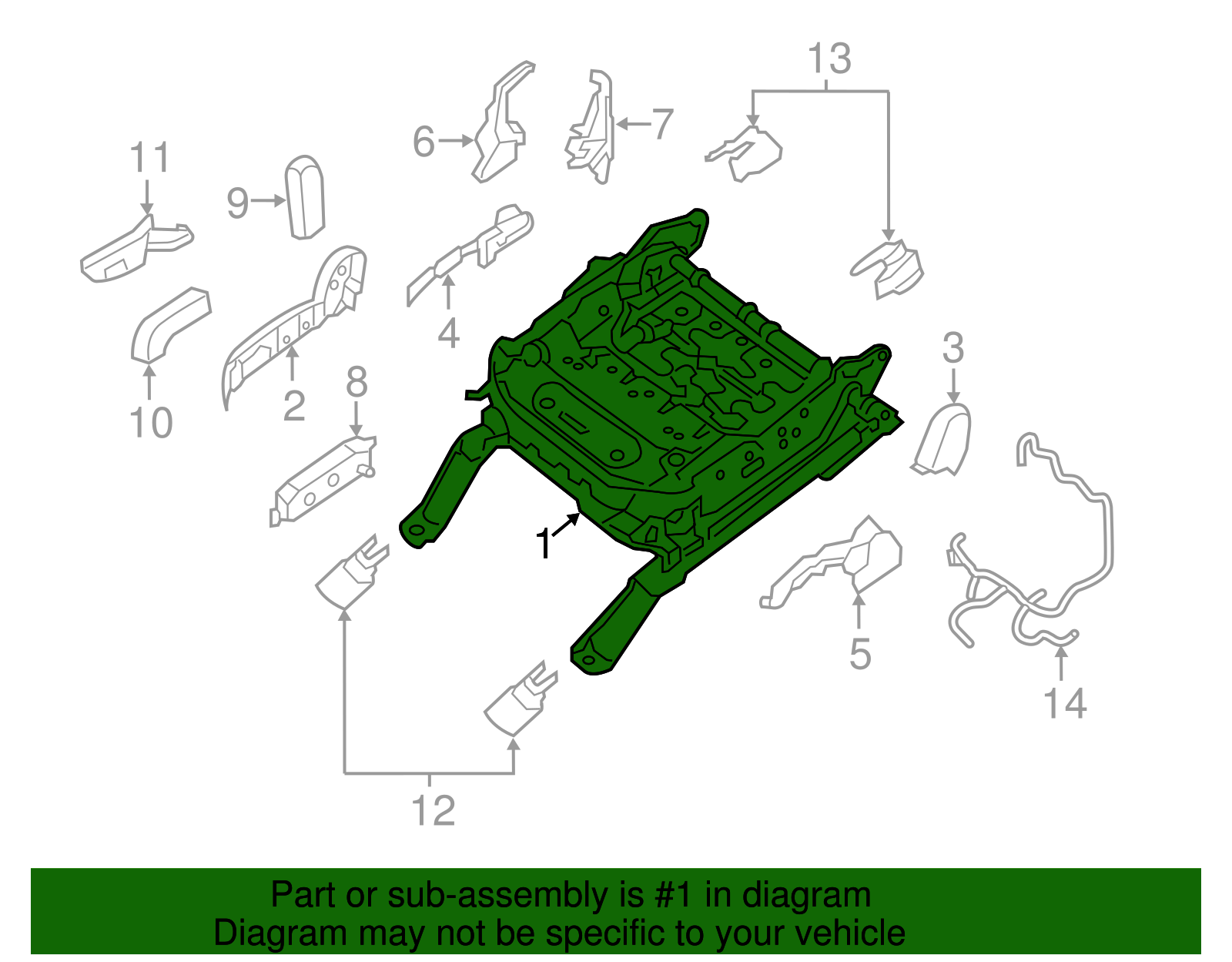 13
11
6
7
9
4
3
10
2
8
1
5
14
12

Part or sub-assembly is #1 in diagram
Diagram may not be specific to your vehicle