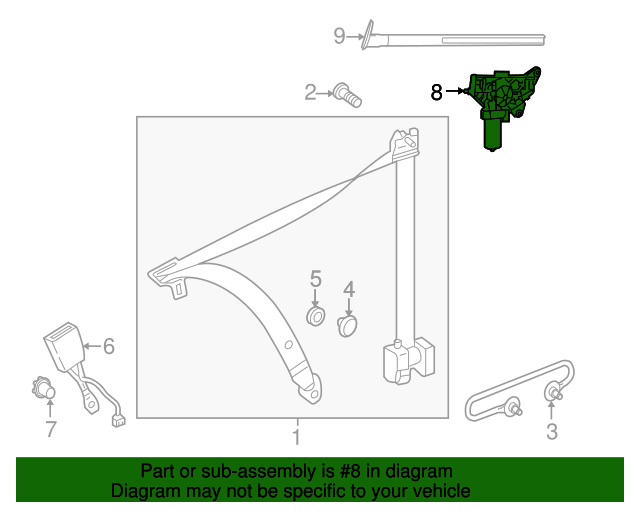 9
2
8
5
4
6
7
1
3

Part or sub-assembly is #8 in diagram
Diagram may not be specific to your vehicle