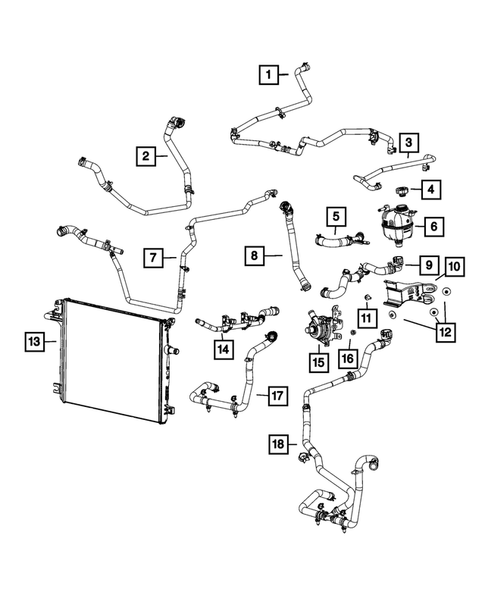 1
2
3
4
5
6
7
8
9
10
11
12
13
14
15
16
17
18