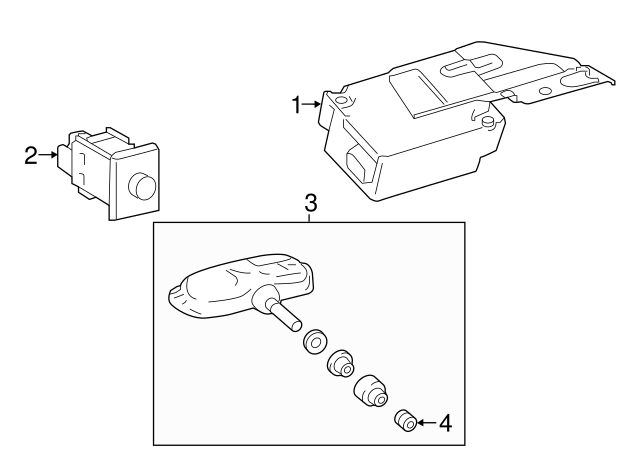 1
2
3
4