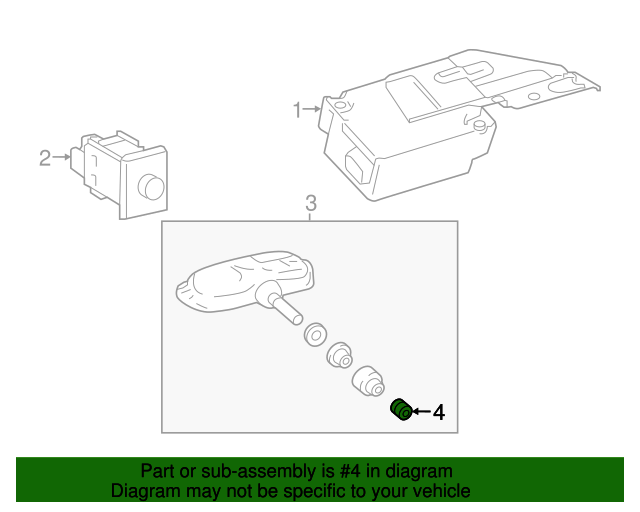 1
2
3
4

Part or sub-assembly is #4 in diagram
Diagram may not be specific to your vehicle