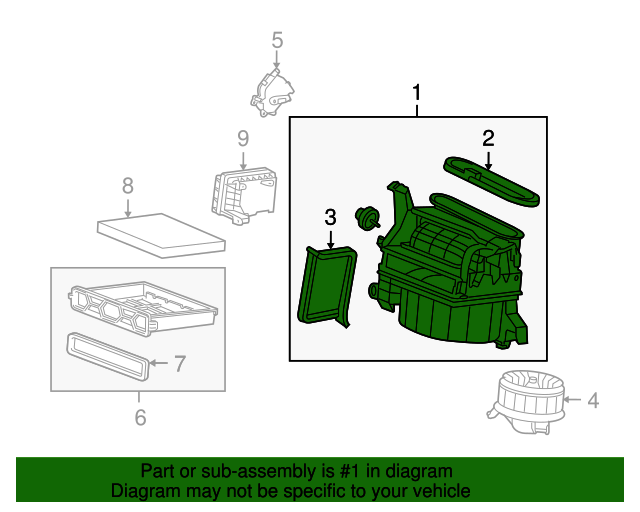 5

1

9

2

8

3

7

6

4

Part or sub-assembly is #1 in diagram
Diagram may not be specific to your vehicle