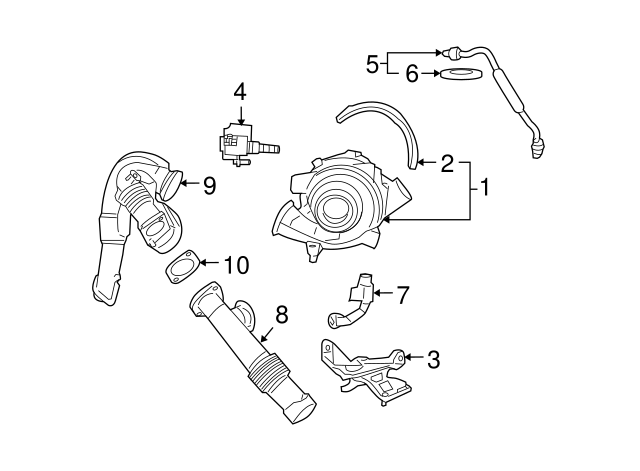 5
6
4
2
1
9
10
7
8
3