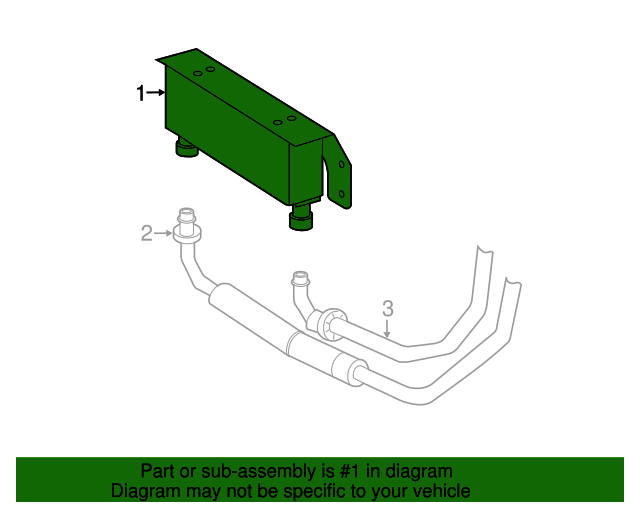 1

2

3

Part or sub-assembly is #1 in diagram
Diagram may not be specific to your vehicle