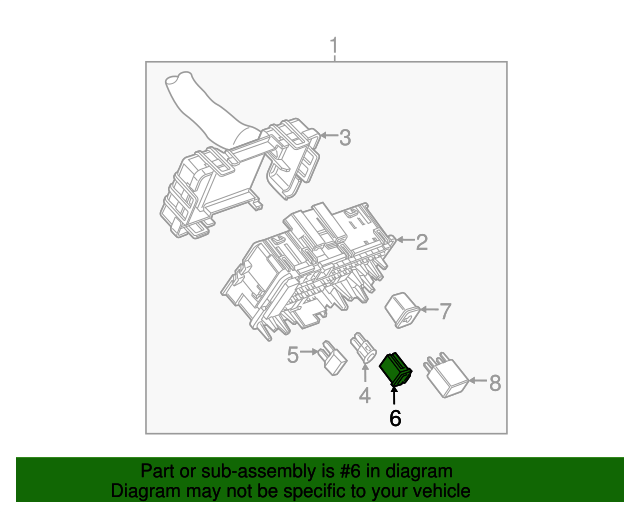 1
3
2
7
5
4
6
8

Part or sub-assembly is #6 in diagram
Diagram may not be specific to your vehicle