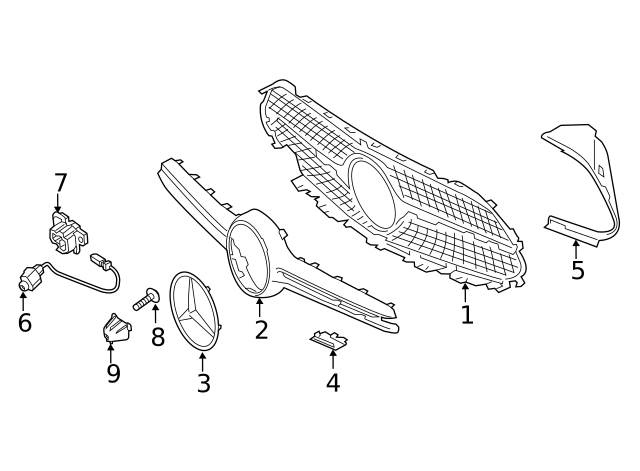 7
6
8
9
3
2
4
1
5