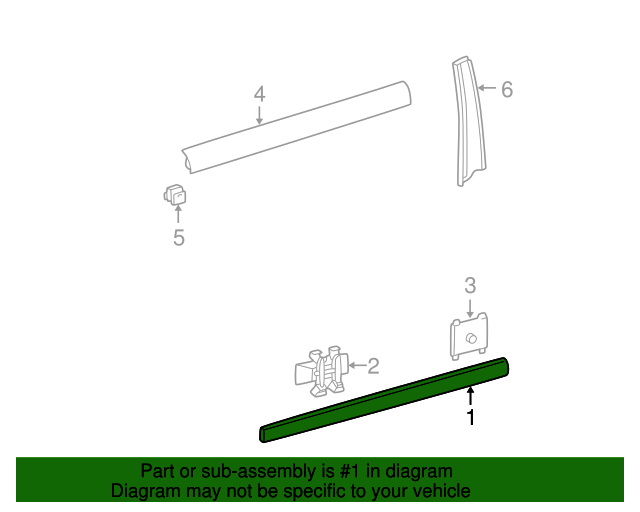 4
6
5
3
2
1
Part or sub-assembly is #1 in diagram
Diagram may not be specific to your vehicle