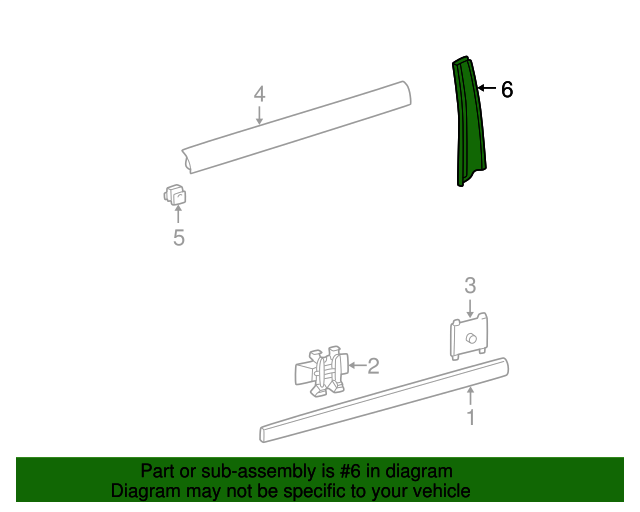 4

6

5

3

2

1

Part or sub-assembly is #6 in diagram
Diagram may not be specific to your vehicle