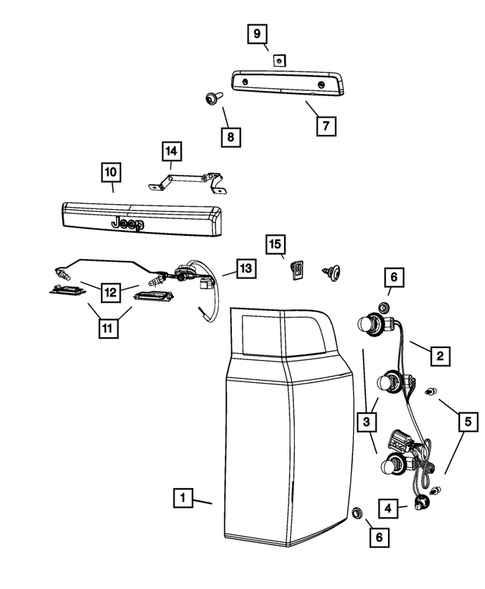 9
7
8
14
10
Jeep
15
13
12
11
6
2
3
5
1
4
6