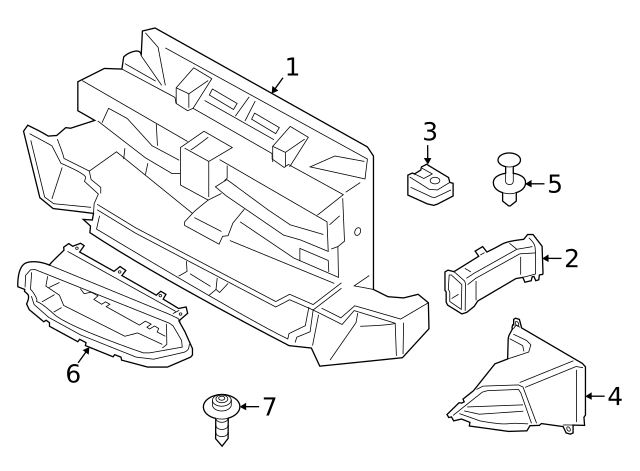 1
3
5
2
6
7
4