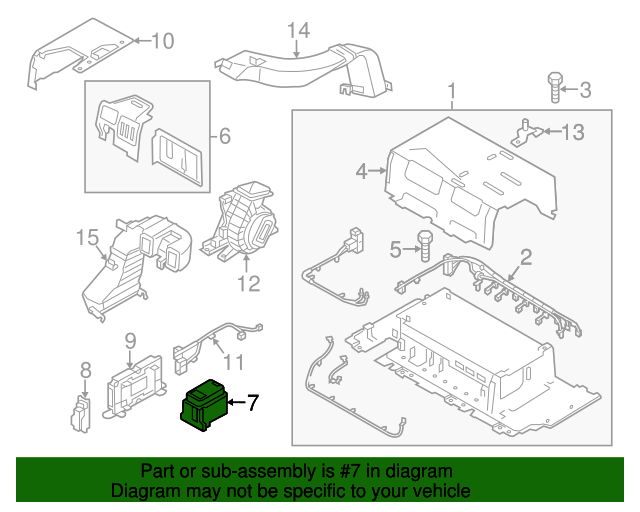 10
14
1
3
13
6
4
5
2
15
12
9
11
8
7

Part or sub-assembly is #7 in diagram
Diagram may not be specific to your vehicle