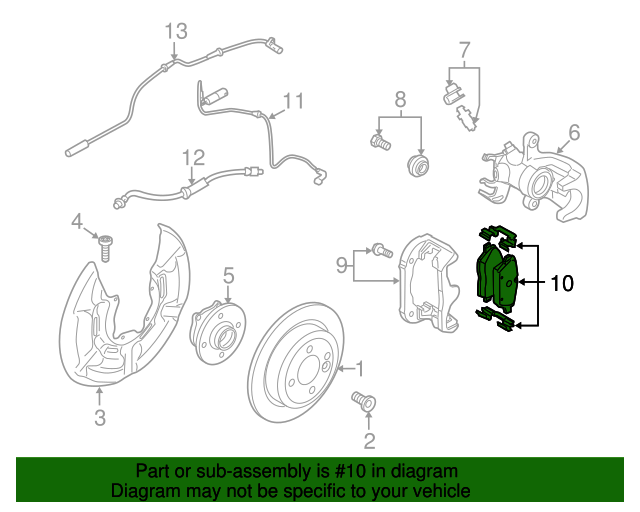 13
7
11
8
6
12
4
5
9
10
1
3
2

Part or sub-assembly is #10 in diagram
Diagram may not be specific to your vehicle