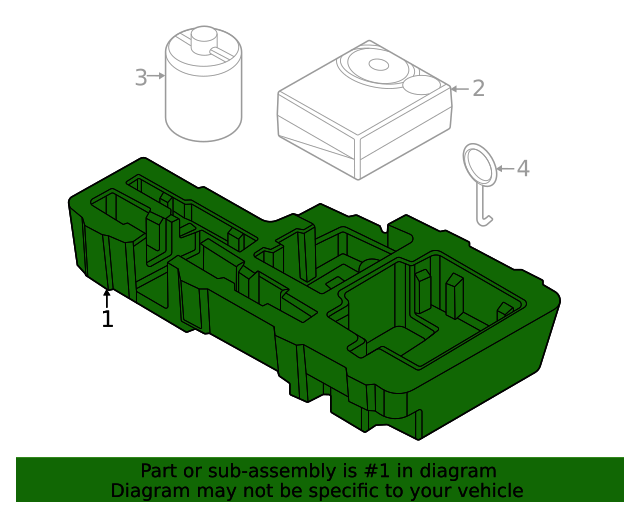 3
2
4
1
Part or sub-assembly is #1 in diagram
Diagram may not be specific to your vehicle