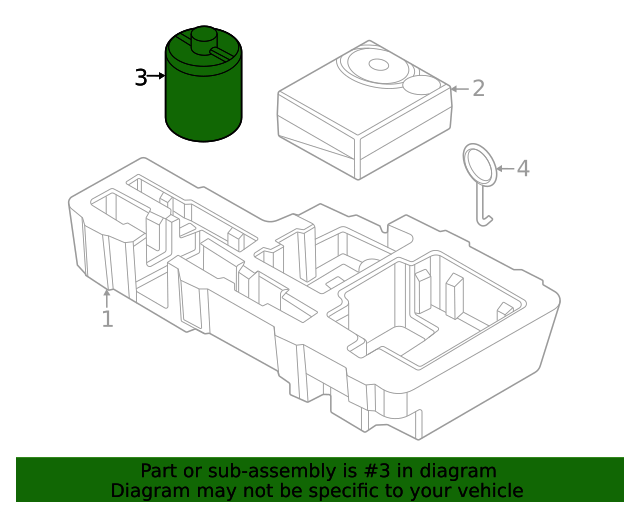 3
2
4
1

Part or sub-assembly is #3 in diagram
Diagram may not be specific to your vehicle