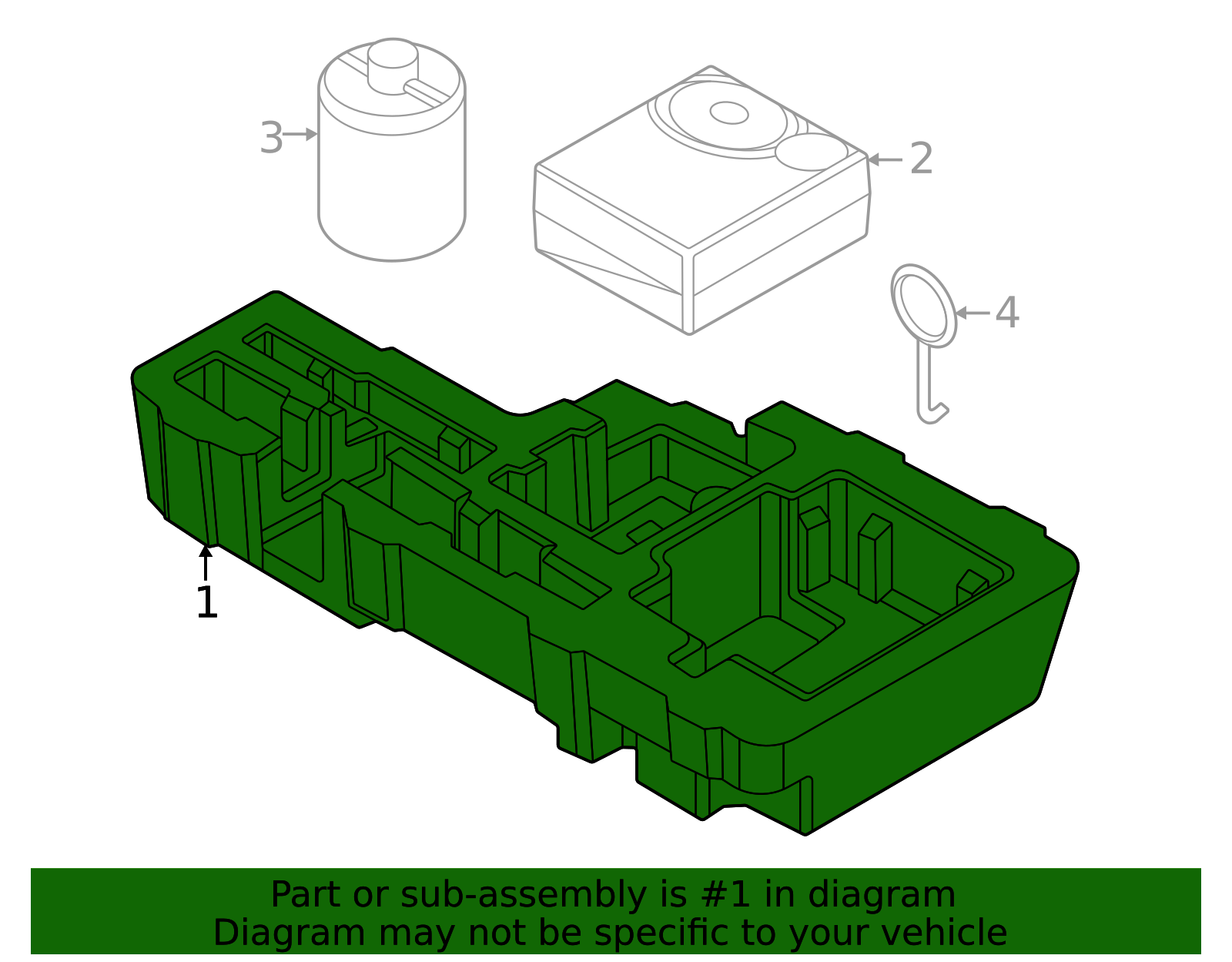 3
2
4
1

Part or sub-assembly is #1 in diagram
Diagram may not be specific to your vehicle