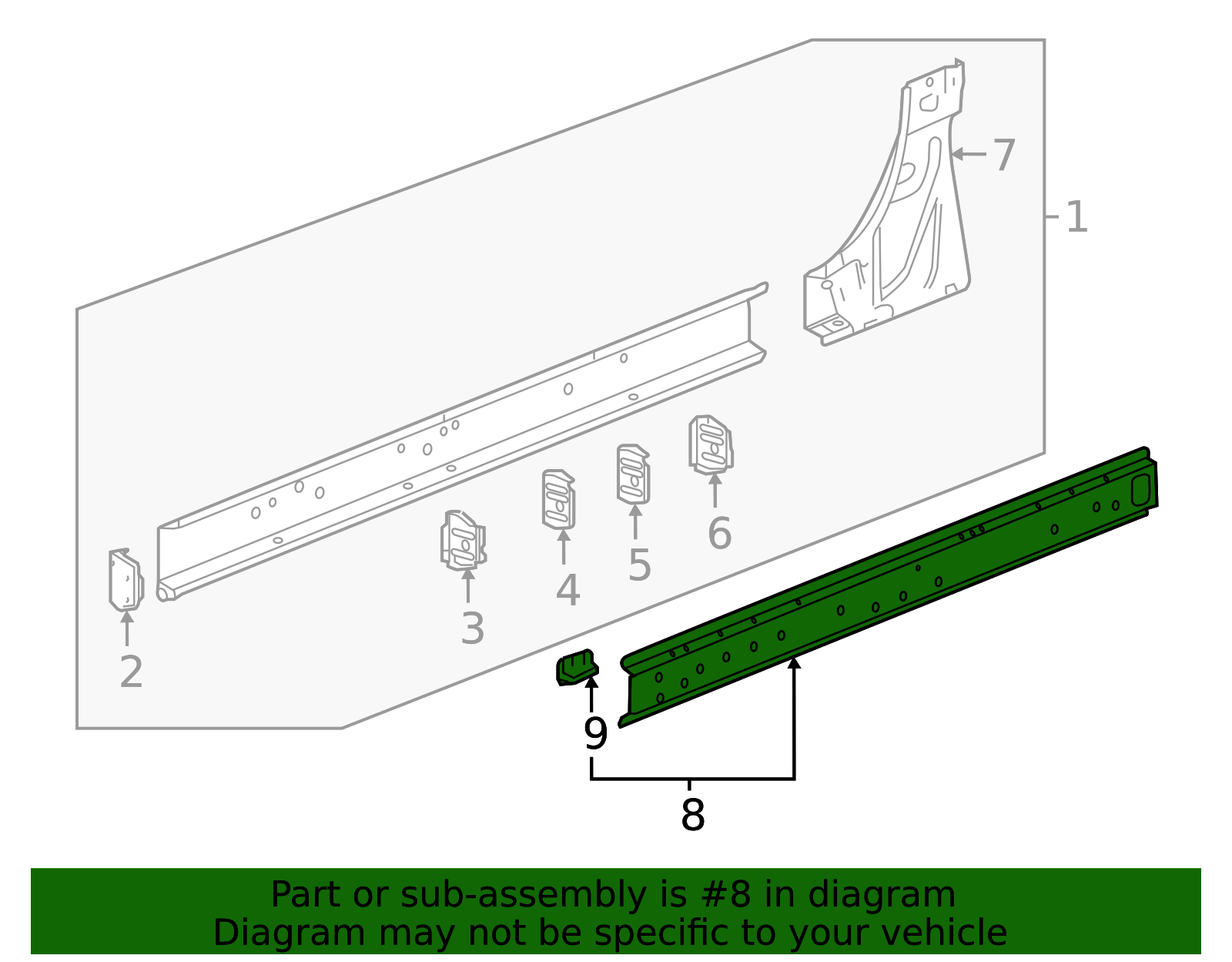 7
1
6
5
4
3
2
9
8

Part or sub-assembly is #8 in diagram
Diagram may not be specific to your vehicle