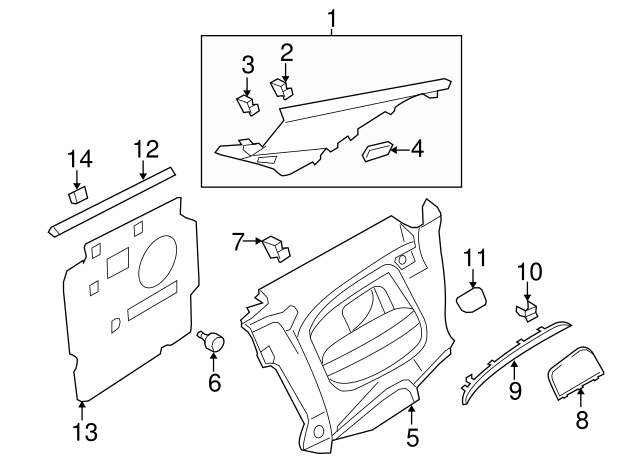 1
3
2
4
14
12
7
11
10
6
9
8
13
5