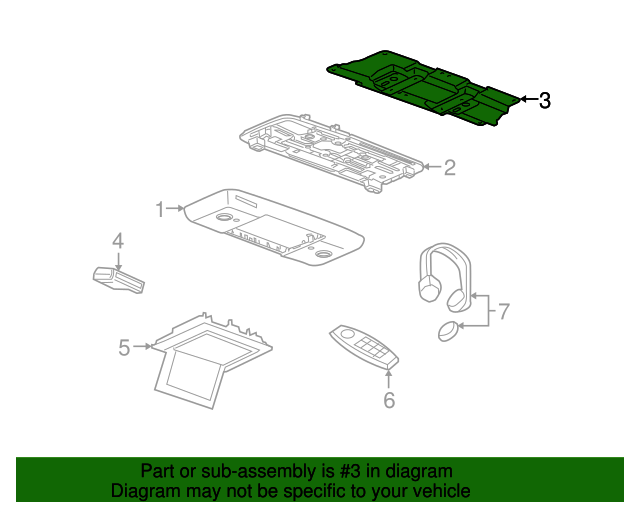 3
2
1
4
7
5
6
Part or sub-assembly is #3 in diagram
Diagram may not be specific to your vehicle