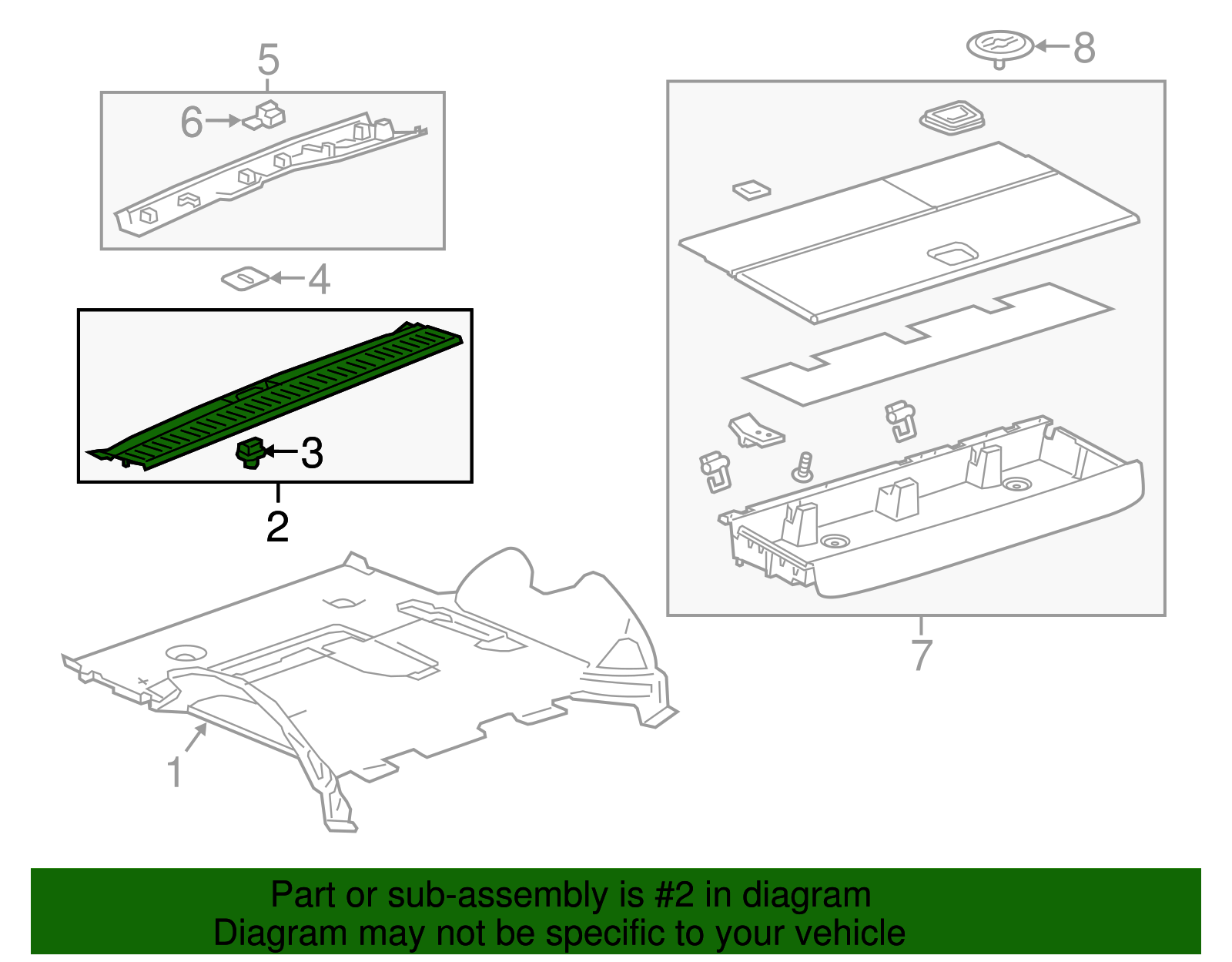 5

6

8

4

3

2

7

1

Part or sub-assembly is #2 in diagram
Diagram may not be specific to your vehicle