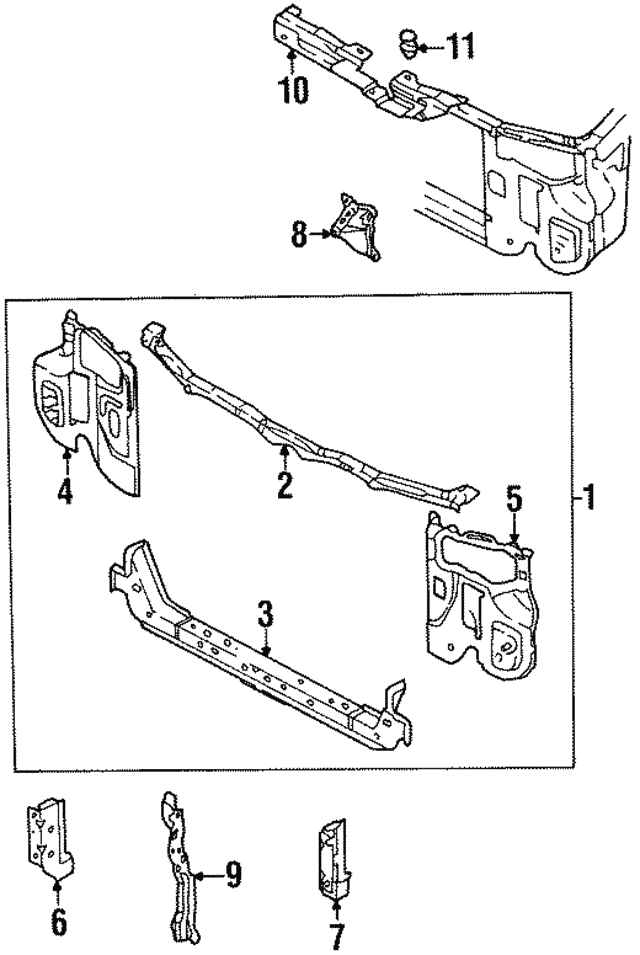 11
10
8
4
2
5
1
3
6
9
7