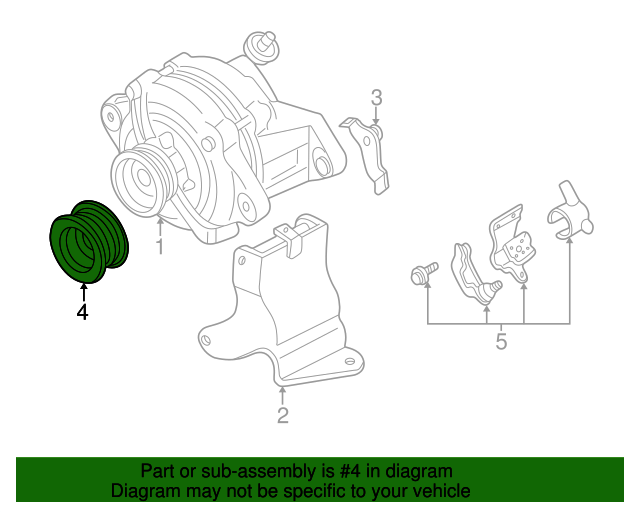 3
1
4
5
2
Part or sub-assembly is #4 in diagram
Diagram may not be specific to your vehicle