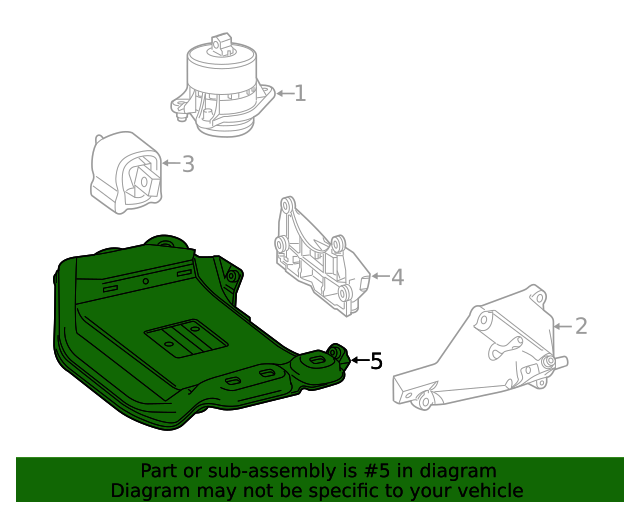 1
3
4
2
5
Part or sub-assembly is #5 in diagram
Diagram may not be specific to your vehicle