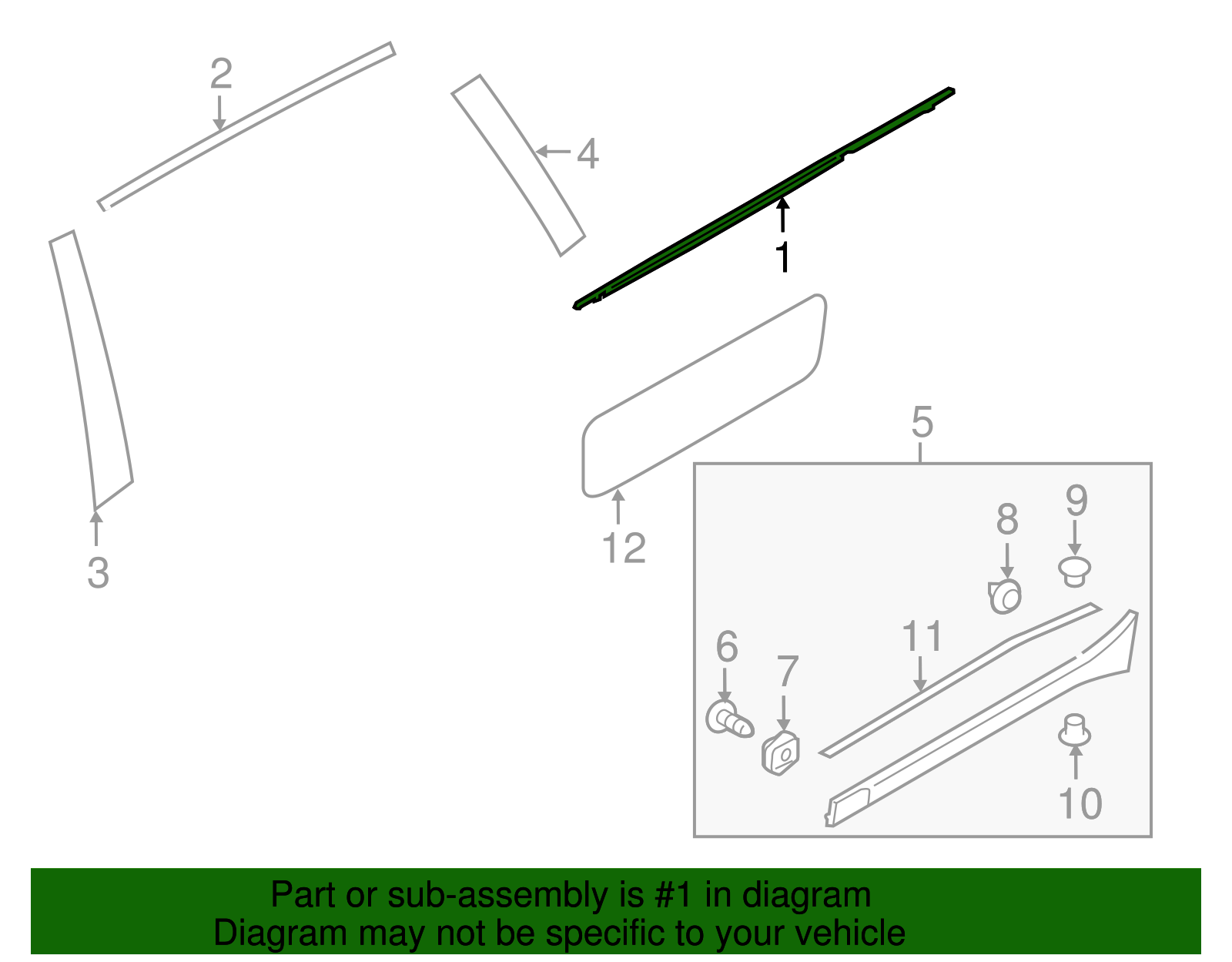 2
4
1
3
12
5
8
9
6
7
11
10

Part or sub-assembly is #1 in diagram
Diagram may not be specific to your vehicle