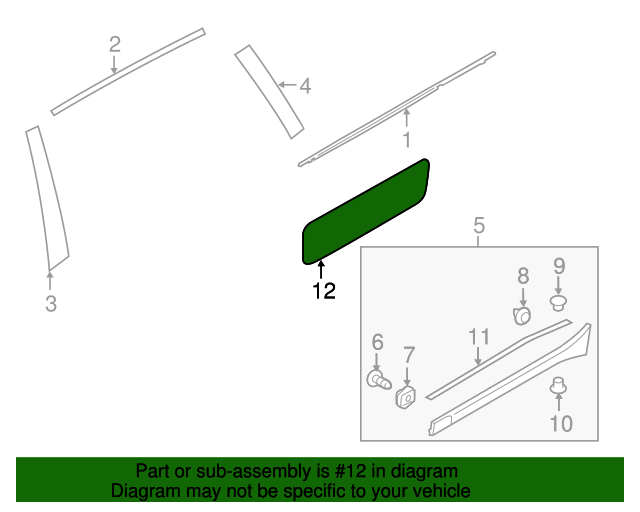 2
4
1
3
12
5
8
9
6
7
11
10

Part or sub-assembly is #12 in diagram
Diagram may not be specific to your vehicle