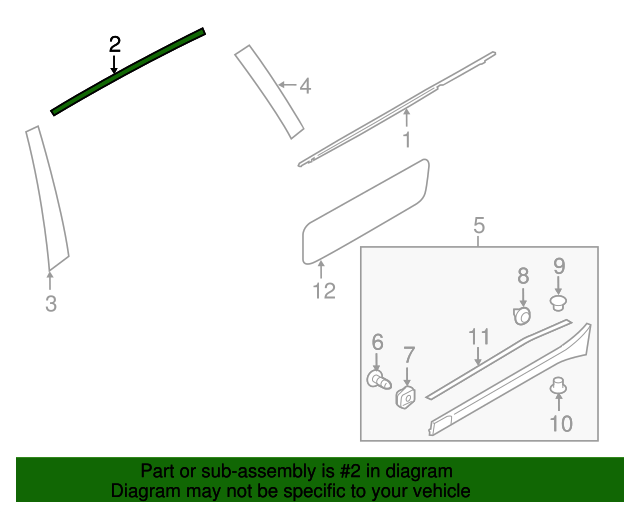 2
4
1
3
12
5
8
9
6
7
11
10

Part or sub-assembly is #2 in diagram
Diagram may not be specific to your vehicle