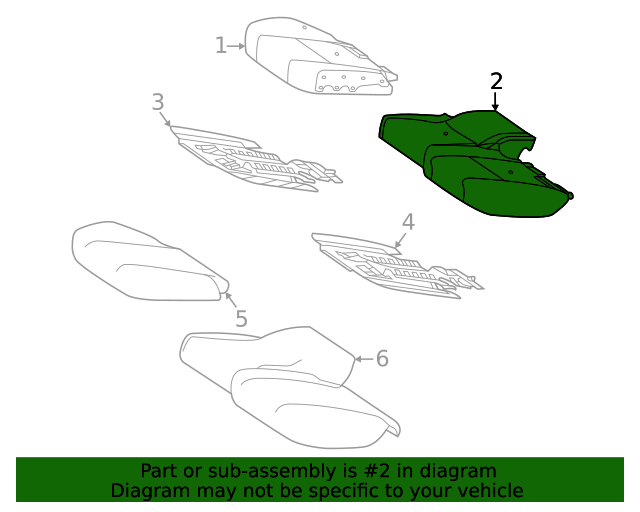 1
2
3
4
5
6

Part or sub-assembly is #2 in diagram
Diagram may not be specific to your vehicle