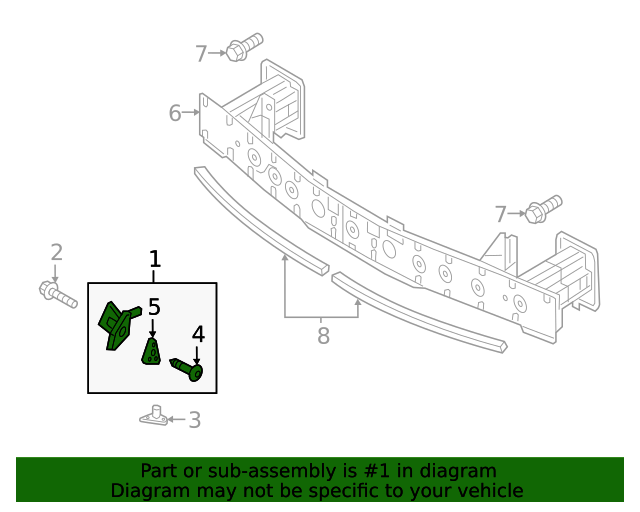 7
6
7
2
1
5
4
8
3
Part or sub-assembly is #1 in diagram
Diagram may not be specific to your vehicle