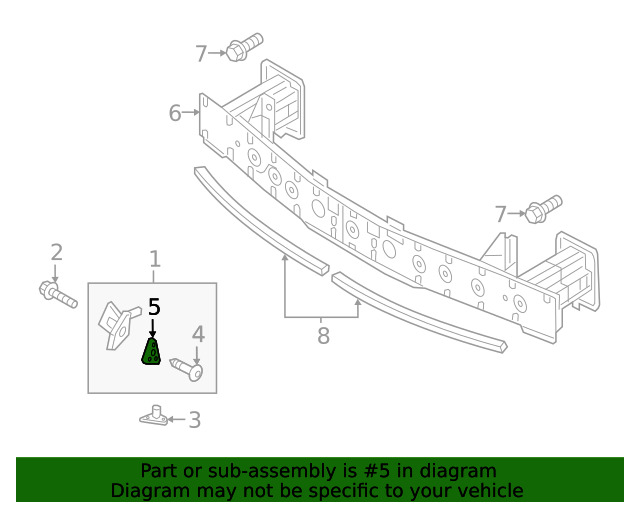 7
6
7
2
1
5
4
8
3

Part or sub-assembly is #5 in diagram
Diagram may not be specific to your vehicle