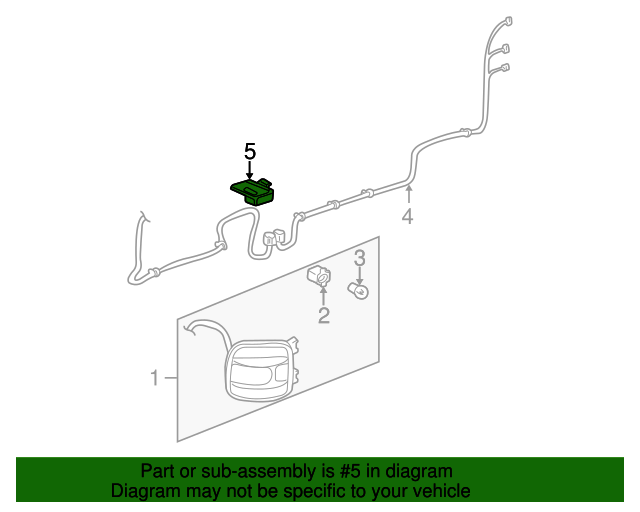 5

4

3

2

1

Part or sub-assembly is #5 in diagram
Diagram may not be specific to your vehicle