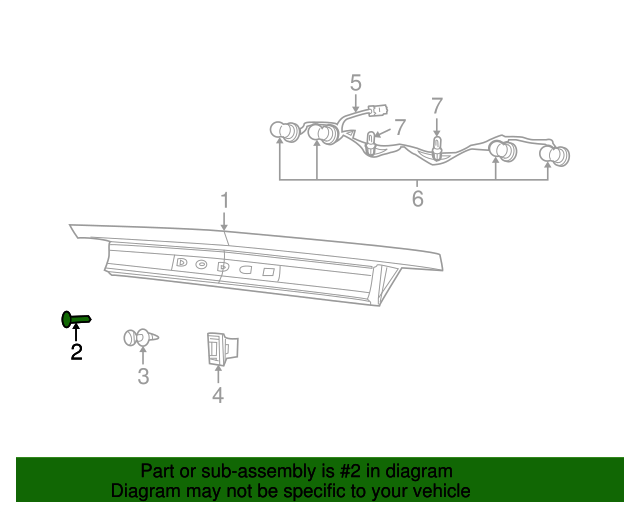 5
7
7
6
1
2
3
4
Part or sub-assembly is #2 in diagram
Diagram may not be specific to your vehicle