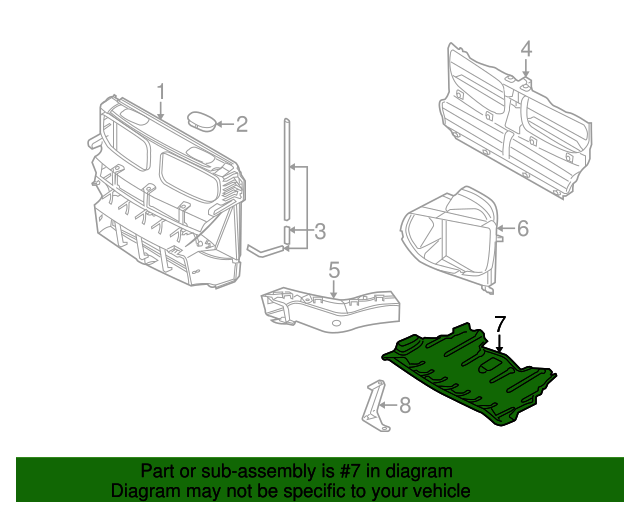 1
2
4
3
6
5
7
8

Part or sub-assembly is #7 in diagram
Diagram may not be specific to your vehicle