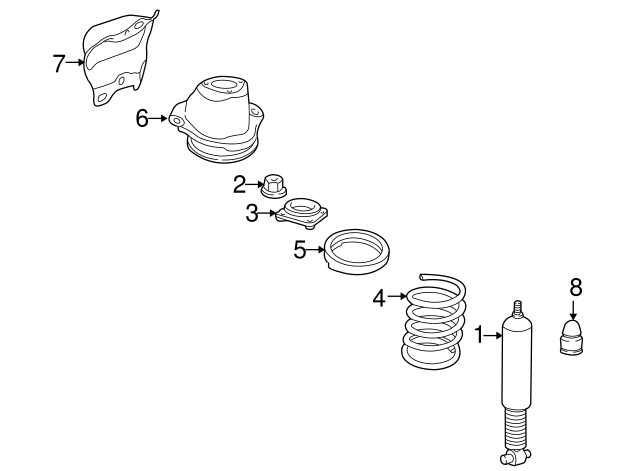 7
6
2
3
5
4
8
1