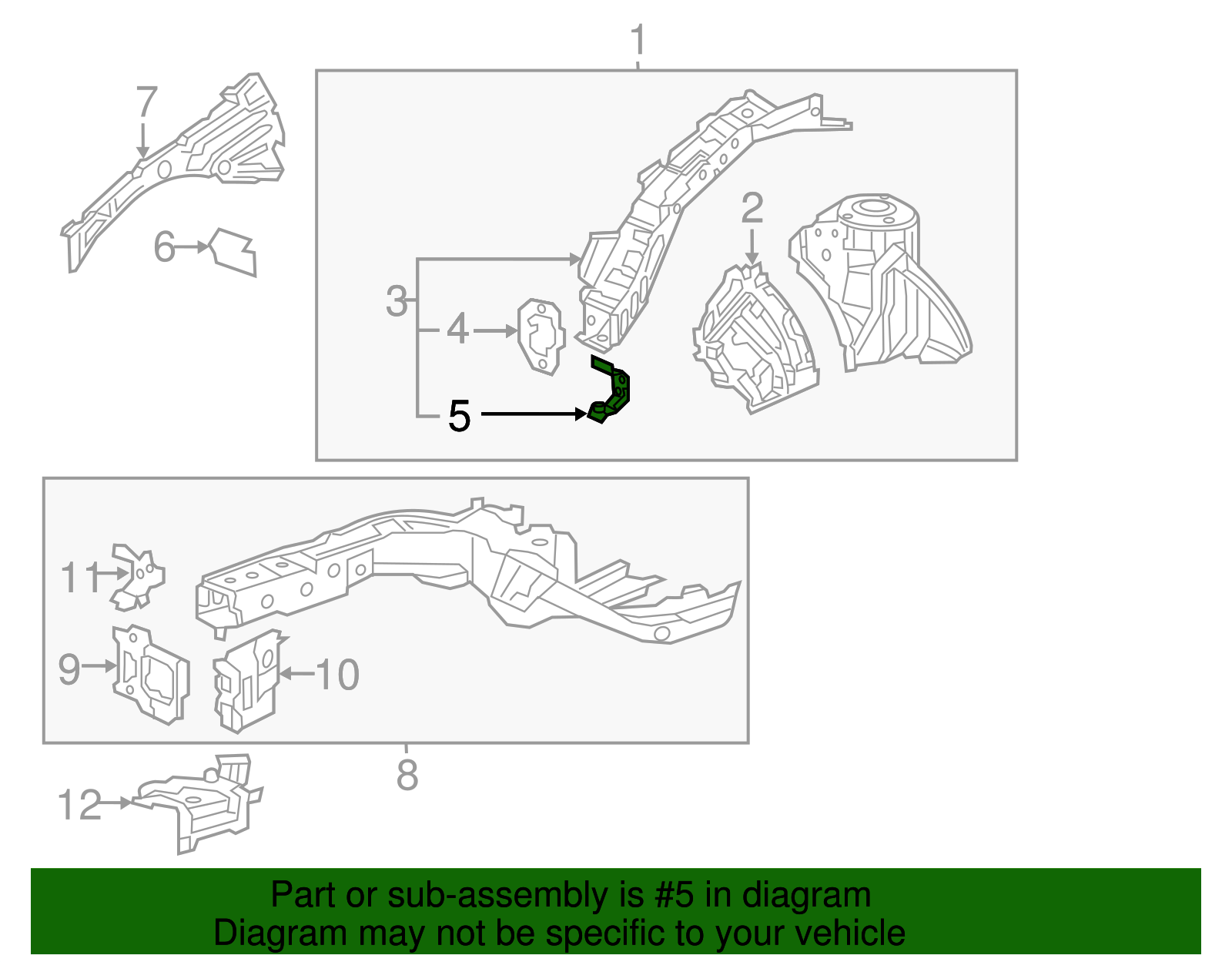 1
7
6
2
3
4
5
11
9
10
8
12
Part or sub-assembly is #5 in diagram
Diagram may not be specific to your vehicle